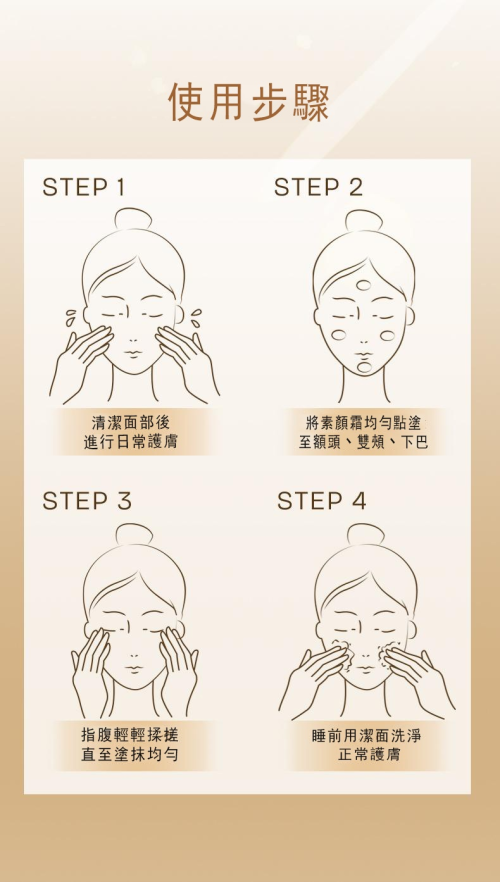 使用步驟

STEP 1

清潔面部後
進行日常護膚

STEP 2

將素顏霜均勻點塗
至額頭、雙頰、下巴

STEP 3

指腹輕輕揉搓
直至塗抹均勻

STEP 4

睡前用潔面洗淨
正常護膚